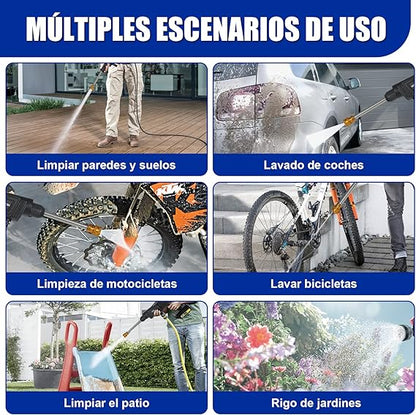 MÚLTIPLES ESCENARIOS DE USO

Limpiar paredes y suelos

Lavado de coches

KTM

Limpieza de motocicletas

Lavar bicicletas

Limpiar el patio

Rigo de jardines