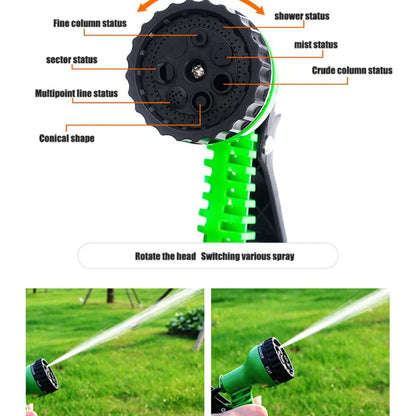 Fine column status

shower status

mist status

sector status

Crude column status

Multipoint line status

Conical shape

Rotate the head Switching various spray